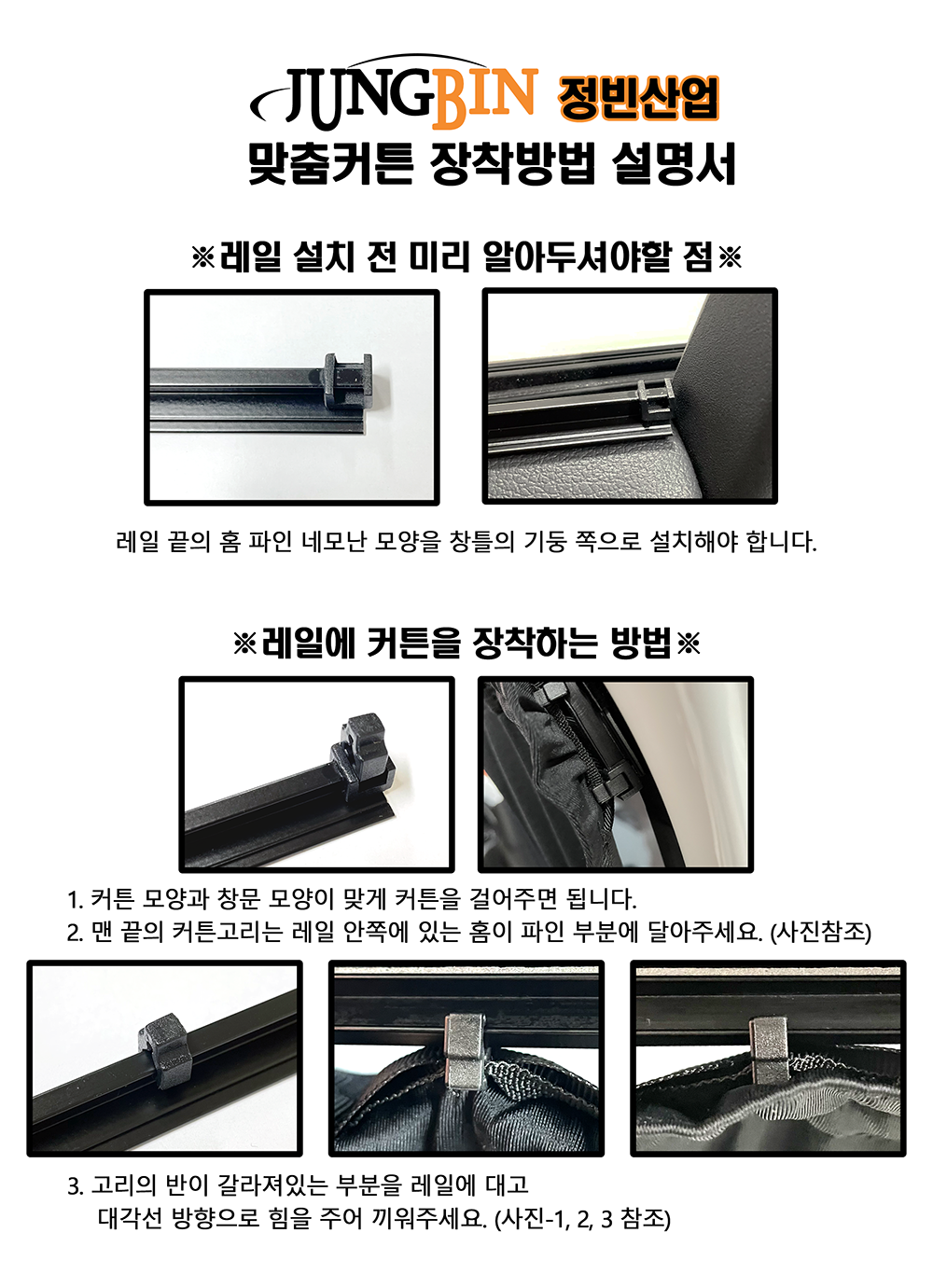 JUNGBIN 정빈산업
맞춤커튼 장착방법 설명서

※레일 설치 전 미리 알아두셔야할 점※

레일 끝의 홈 파인 네모난 모양을 창틀의 기둥 쪽으로 설치해야 합니다.

※레일에 커튼을 장착하는 방법※

1. 커튼 모양과 창문 모양이 맞게 커튼을 걸어주면 됩니다.
2. 맨 끝의 커튼고리는 레일 안쪽에 있는 홈이 파인 부분에 달아주세요. (사진참조)

3. 고리의 반이 갈라져있는 부분을 레일에 대고
대각선 방향으로 힘을 주어 끼워주세요. (사진-1, 2, 3 참조)